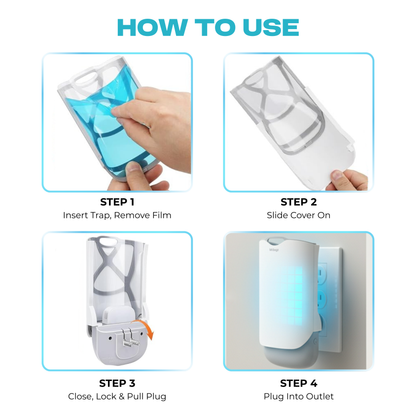 HOW TO USE

STEP 1
Insert Trap, Remove Film

STEP 2
Slide Cover On

STEP 3
Close, Lock & Pull Plug

STEP 4
Plug Into Outlet